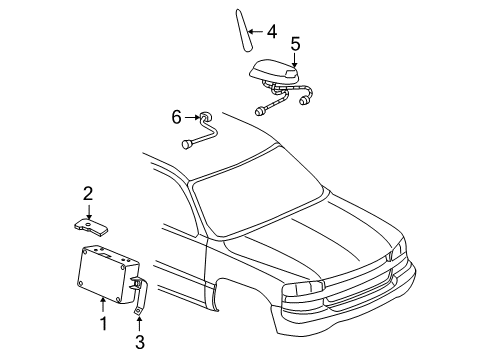 4
5
6
2
1
3