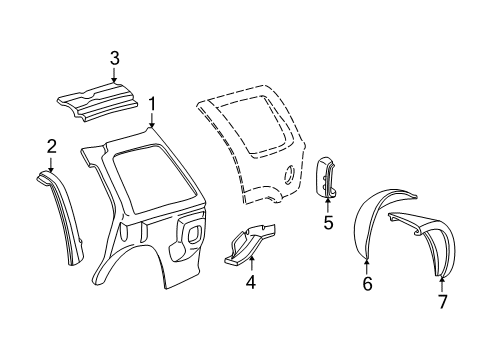 3
1
2
5
4
6
7