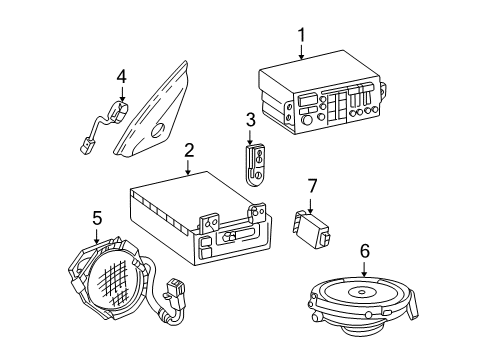 1
4
3
2
7
5
6