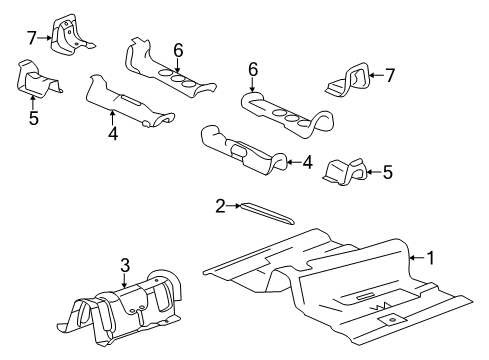 7
6
6
7
5
4
4
5
2
1
3