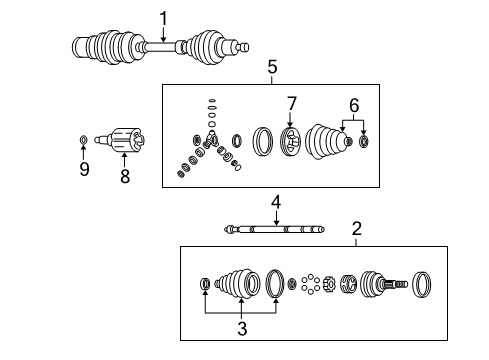 1
5
7
6
9
8
4
2
3