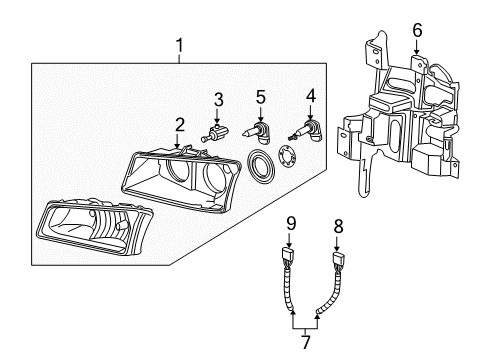 1
6
3
5
4
2
9
8
7