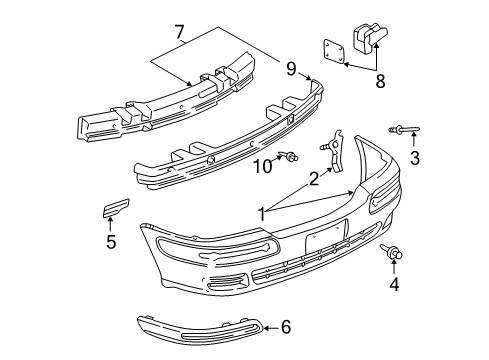 7
9
8
3
10
2
1
5
4
6