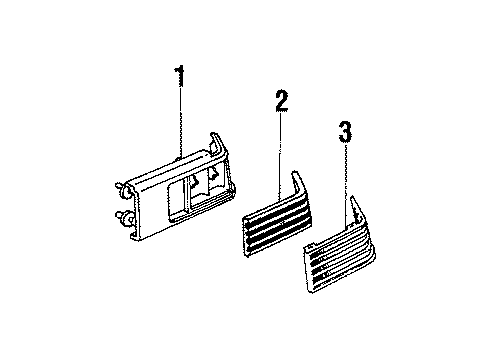 1
2
3