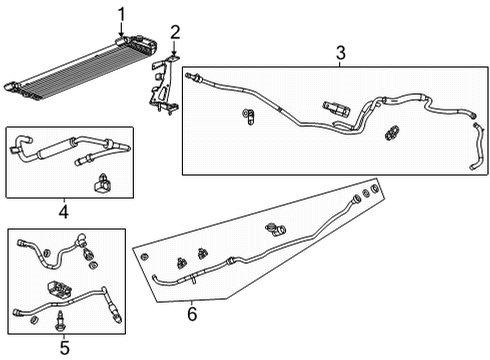 1
2
3
4
5
6