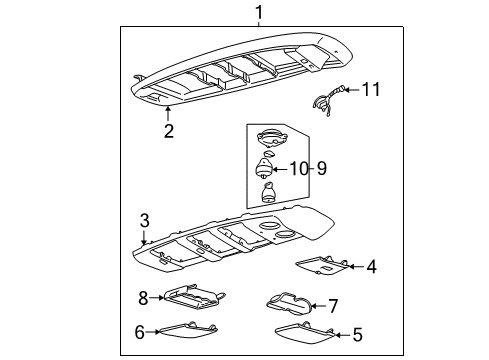 1
11
2
10
9
3
4
8
7
6
5