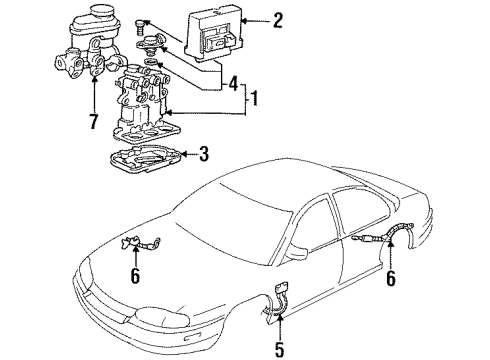 2
4
1
7
3
6
6
5