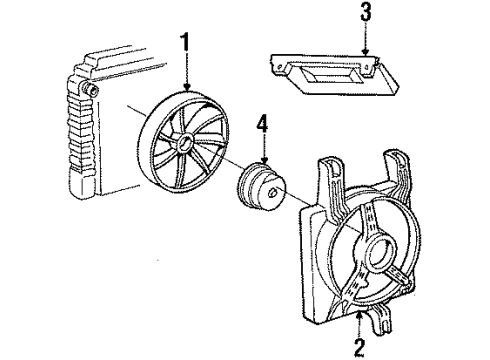 1
3
4
2