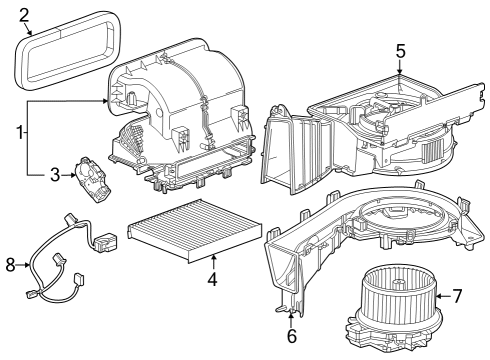 2
5
1
3
8
4
7
6