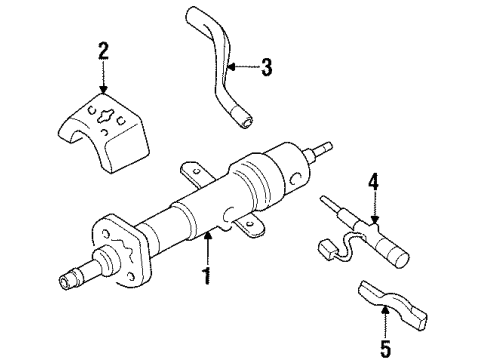 2
3
4
1
5