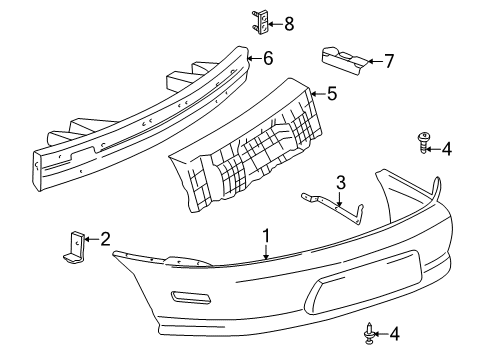 8
6
7
5
4
3
2
1
4