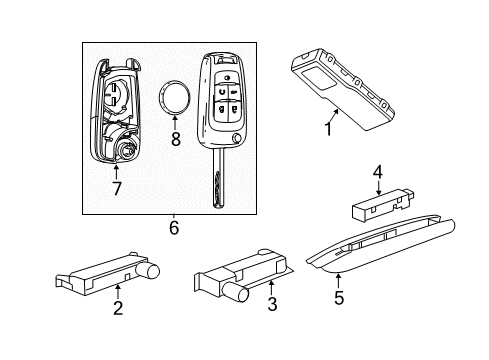 8
7
6
1
4
2
3
5