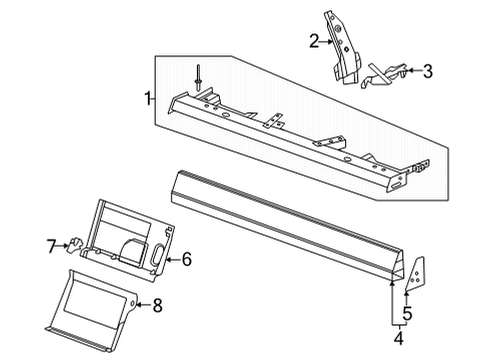 2
3
1
7
6
8
5
4