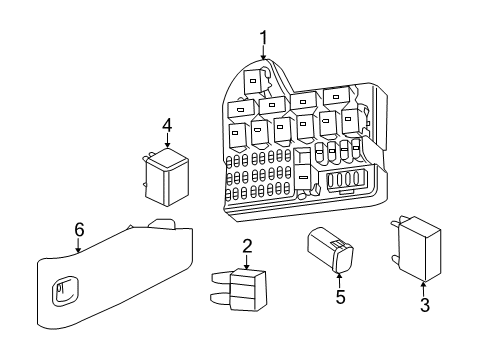 1
4
6
2
5
3