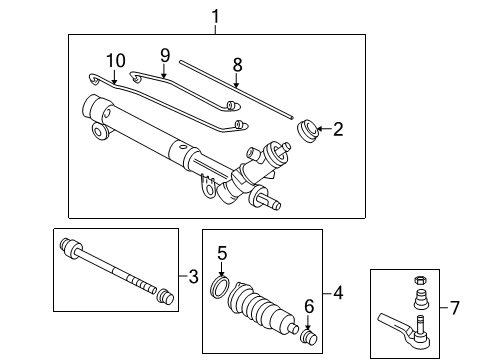 1
10
9
8
2
3
5
4
6
7