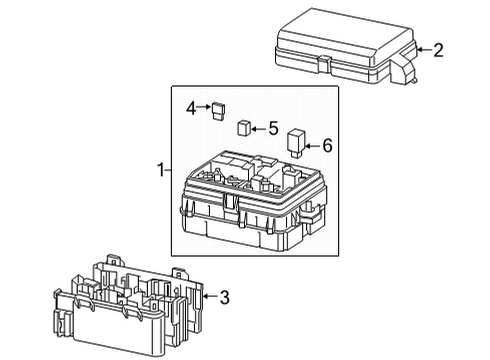 2
4
5
6
1
3