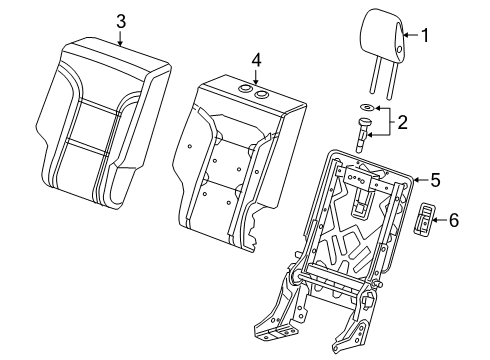 3
4
1
2
5
6