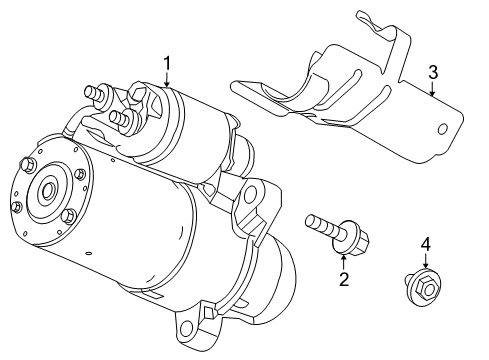 1
3
2
4