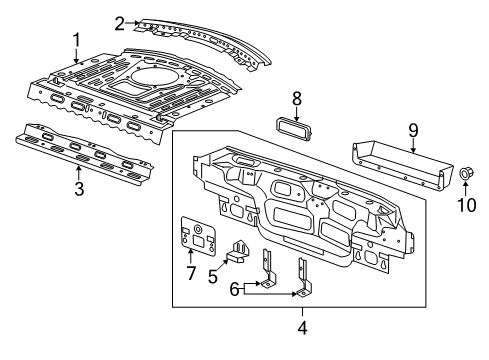 2
1
8
9
3
10
7
5
6
4