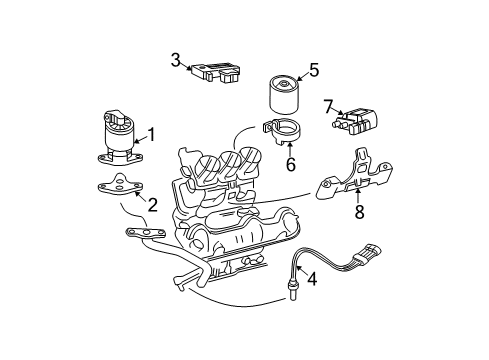 3
5
7
1
6
2
8
4