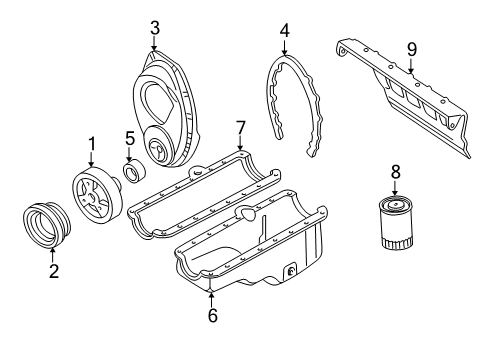 3
4
9
1
5
7
8
2
6