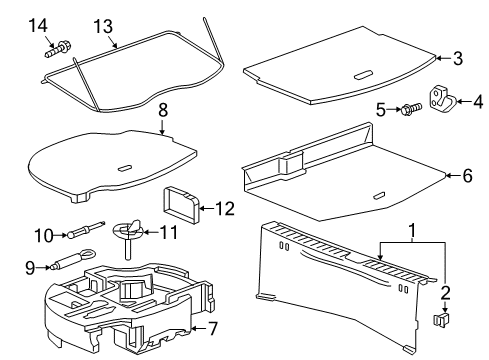 14
13
3
4
5
8
6
12
10
11
1
9
2
7