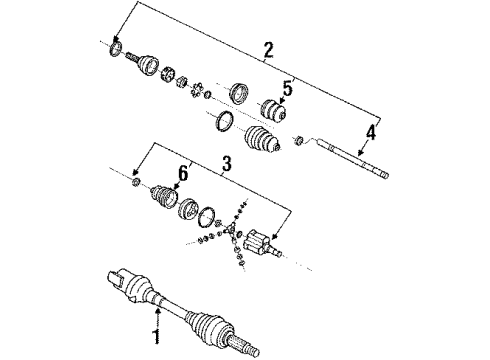 2
5
4
3
6
1