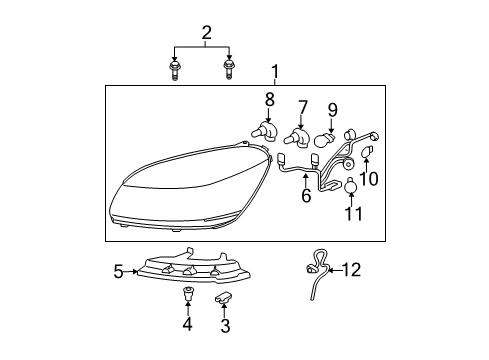 2
1
8
7
9
10
6
11
5
12
4
3