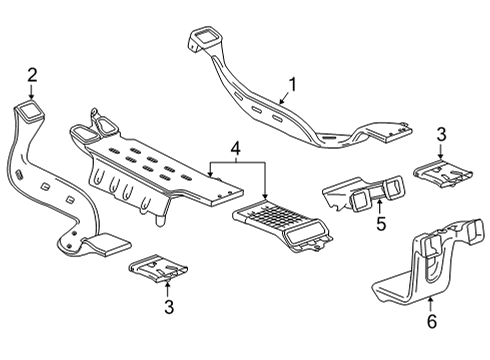 2
1
4
3
5
3
6