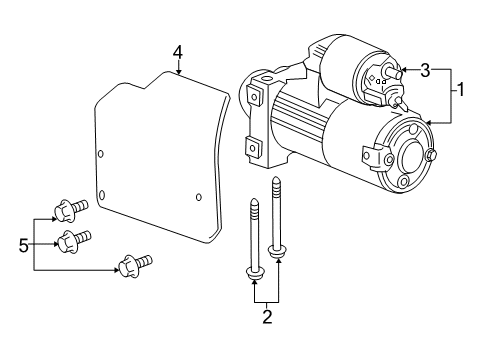 4
3
1
5
2