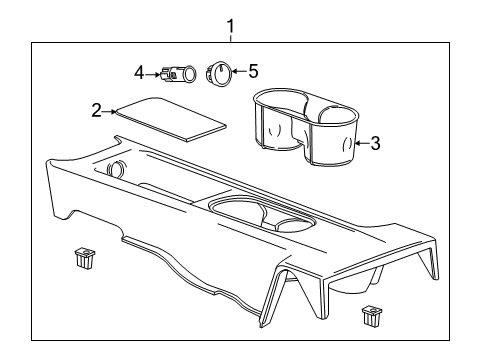 1
4
5
2
3