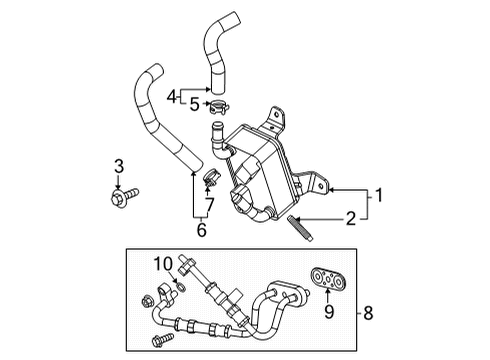 4
5
3
7
6
1
2
10
9
8