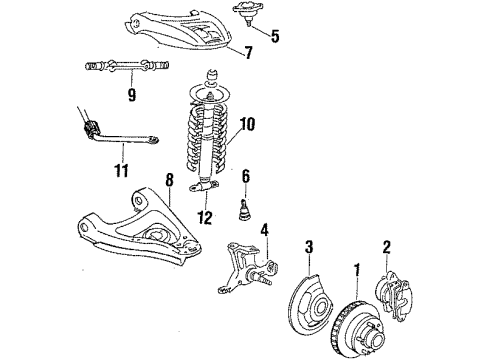 5
7
9
10
11
8
6
12
4
3
2
1