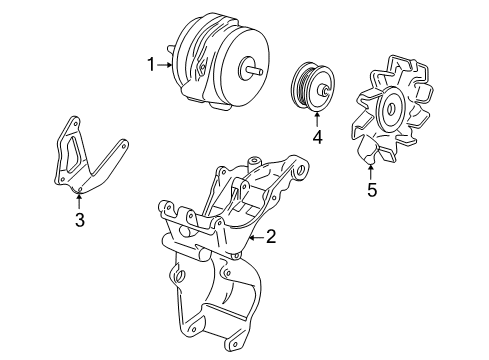 1
4
5
3
2