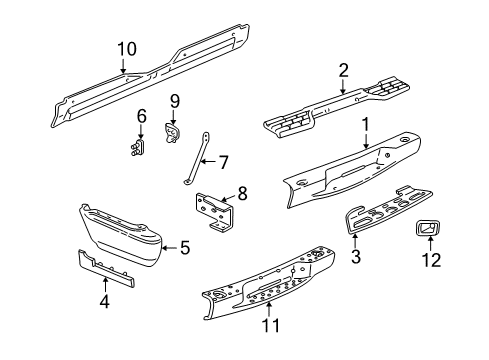 10
2
9
6
1
7
8
5
3
12
4
11