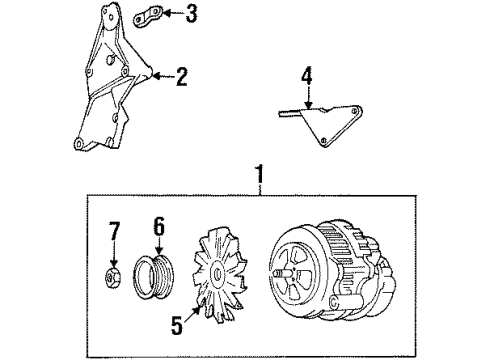 3
2
4
1
7
6
5