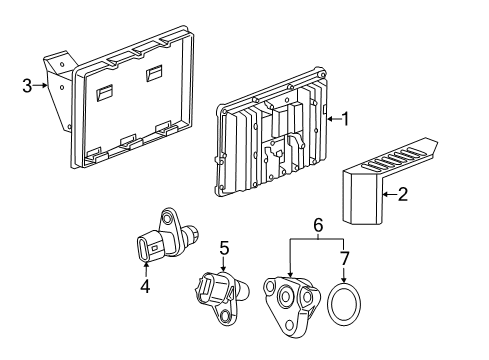 3
1
2
6
5
7
4