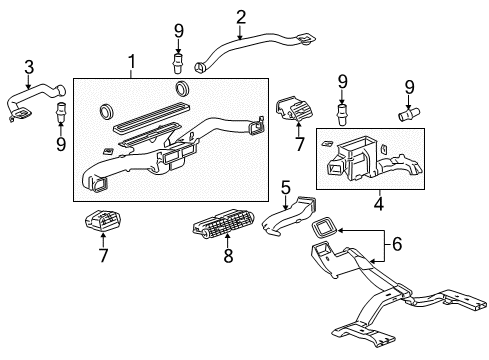 9
2
3
1
9
9
9
7
4
5
7
8
6