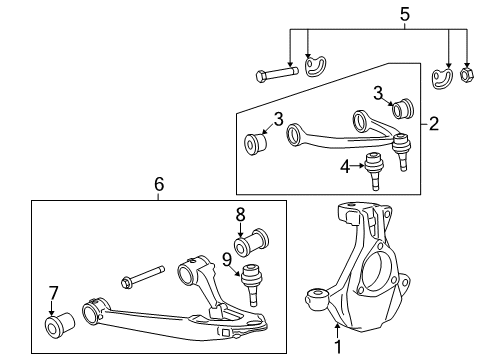 5
3
2
3
4
6
8
9
7
1