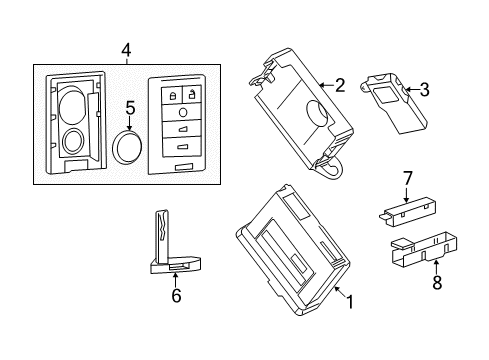 4
5
2
3
7
6
1
8