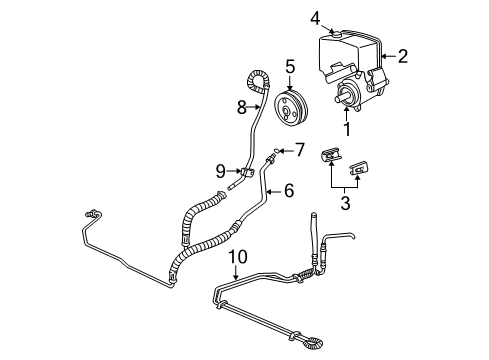 4
2
5
8
1
7
9
6
3
10