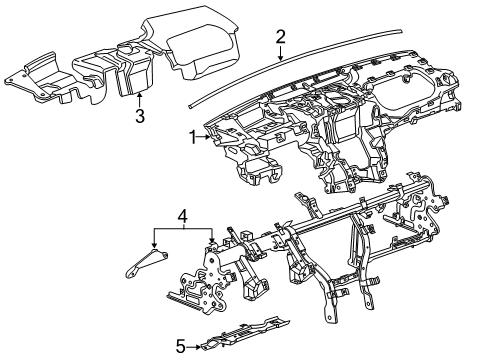 2
3
1
4
5