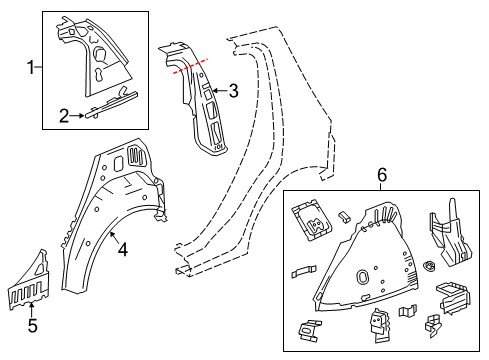 1
2
3
4
5
6