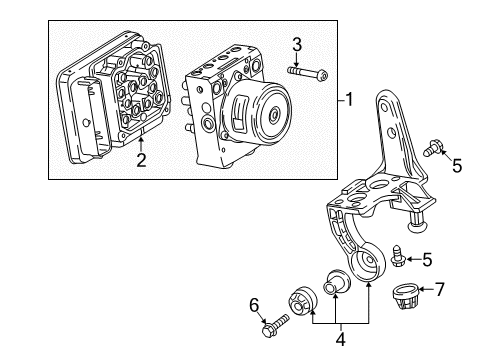 3
1
2
5
5
7
6
4