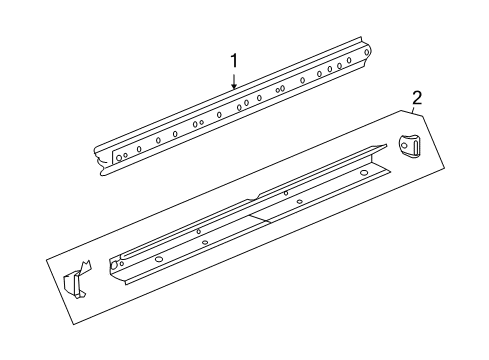 1
2