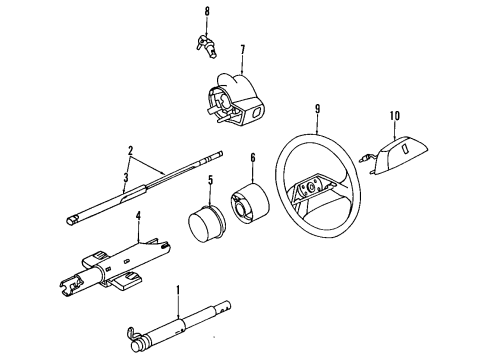 8
7
9
10
2
3
6
5
4
1