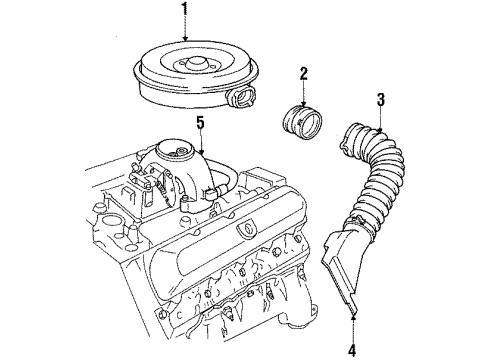 1
2
3
5
4