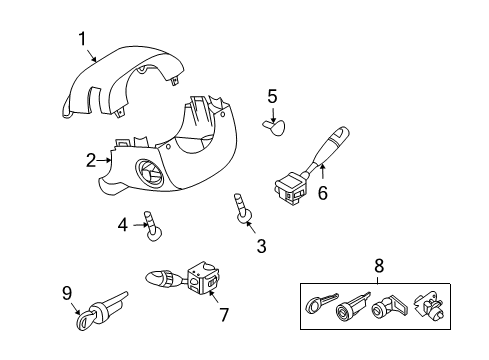 1
5
2
6
4
3
8
9
7