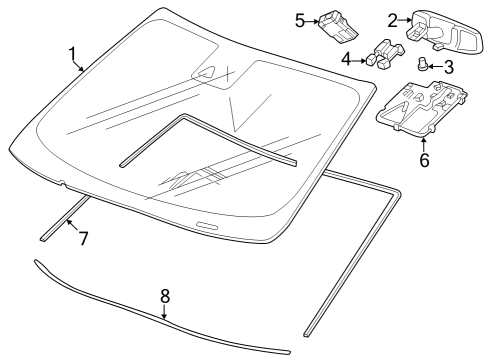 1
5
2
4
3
6
7
8