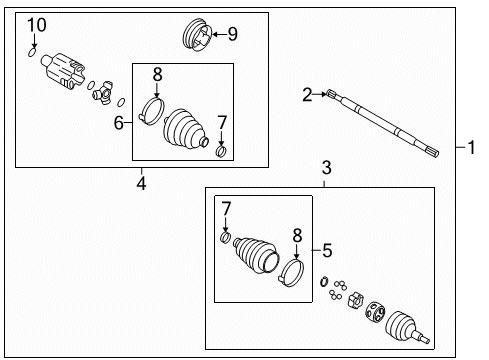 10
9
8
6
7
2
1
4
3
7
8
5